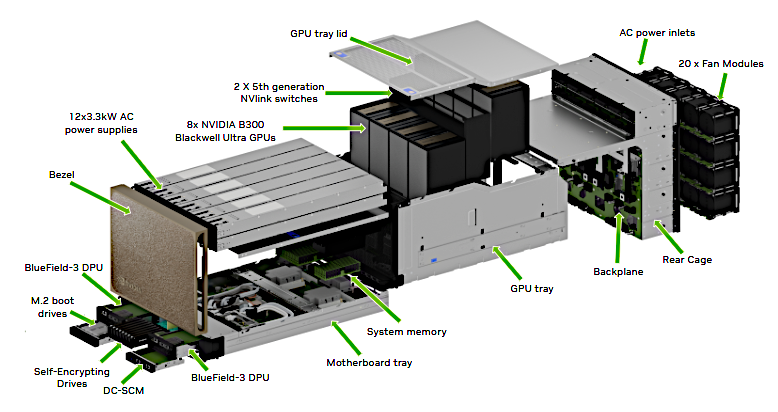 GPU tray lid

AC power inlets

20 x Fan Modules

2 X 5th generation NVlink switches

12x3.3kW AC power supplies

8x NVIDIA B300 Blackwell Ultra GPUs

Bezel

BlueField-3 DPU

M.2 boot drives

Self-Encrypting Drives

DC-SCM

BlueField-3 DPU

Motherboard tray

System memory

GPU tray

Backplane

Rear Cage